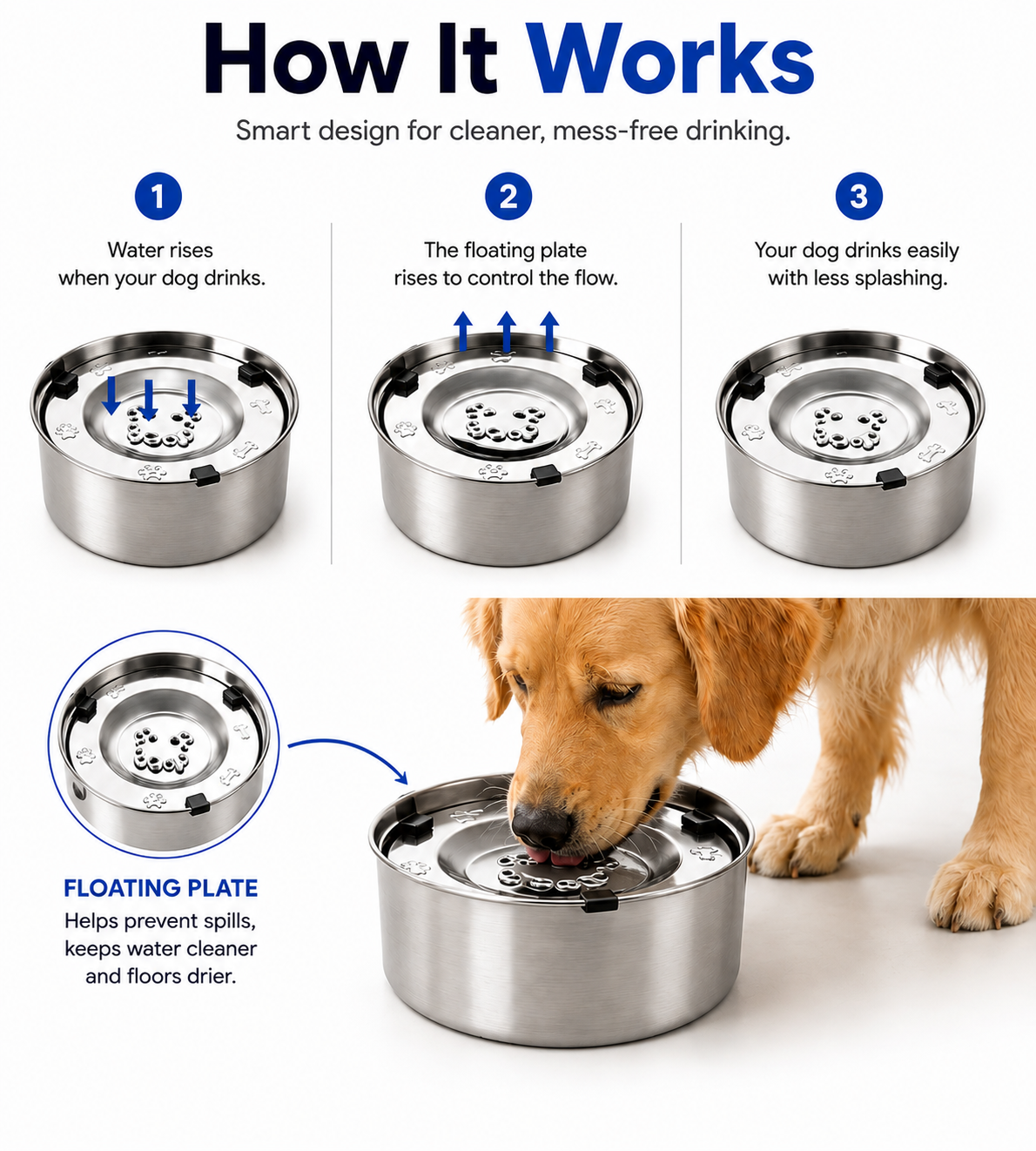 How It Works

Smart design for cleaner, mess-free drinking.

1

Water rises when your dog drinks.

2

The floating plate rises to control the flow.

3

Your dog drinks easily with less splashing.

FLOATING PLATE

Helps prevent spills, keeps water cleaner and floors drier.